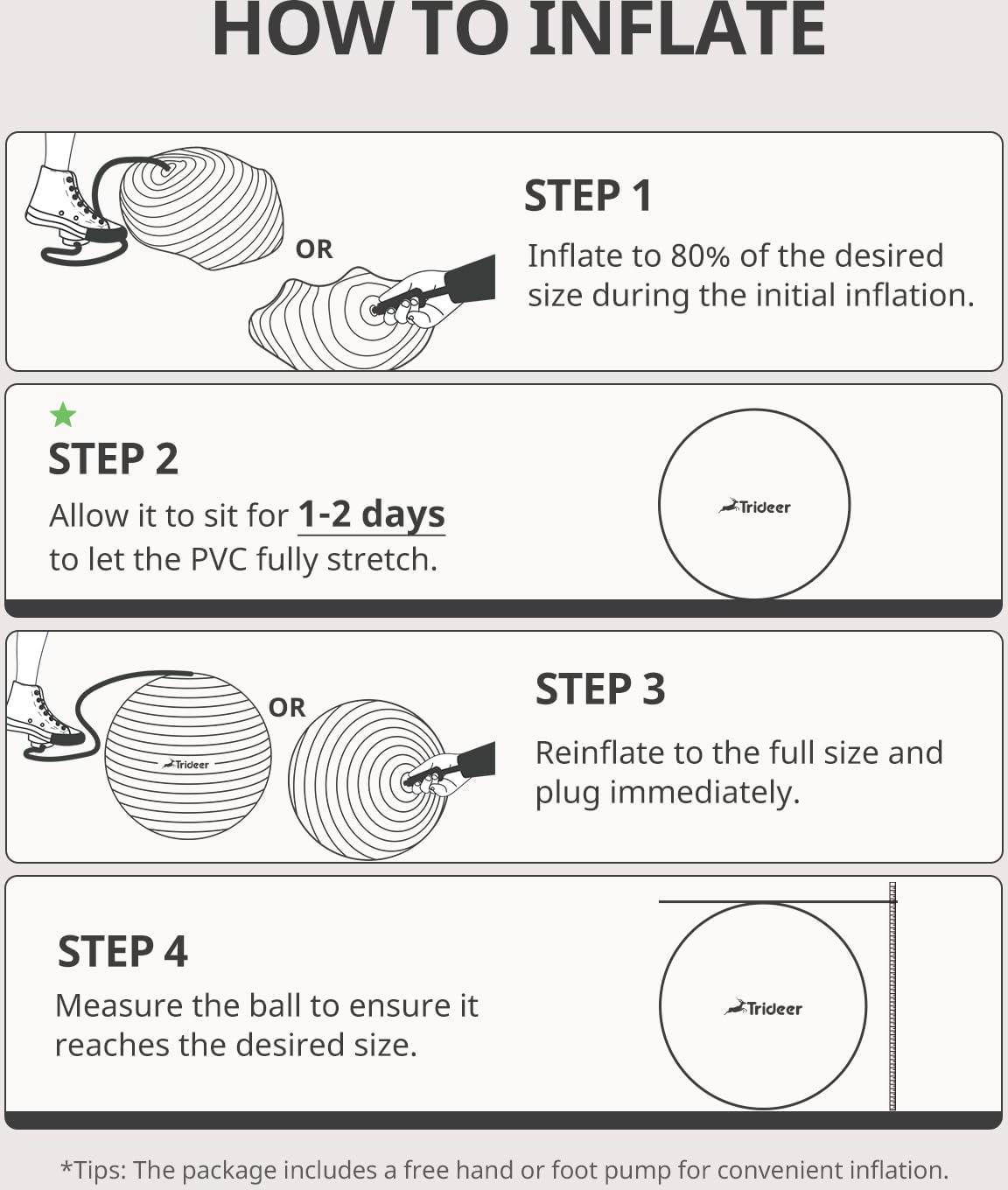 HOW TO INFLATE

OR

STEP 1

Inflate to 80% of the desired size during the initial inflation.

STEP 2

Allow it to sit for 1-2 days to let the PVC fully stretch.

Trideer

OR

Trideer

STEP 3

Reinflate to the full size and plug immediately.

STEP 4

Measure the ball to ensure it reaches the desired size.

Trideer

*Tips: The package includes a free hand or foot pump for convenient inflation.